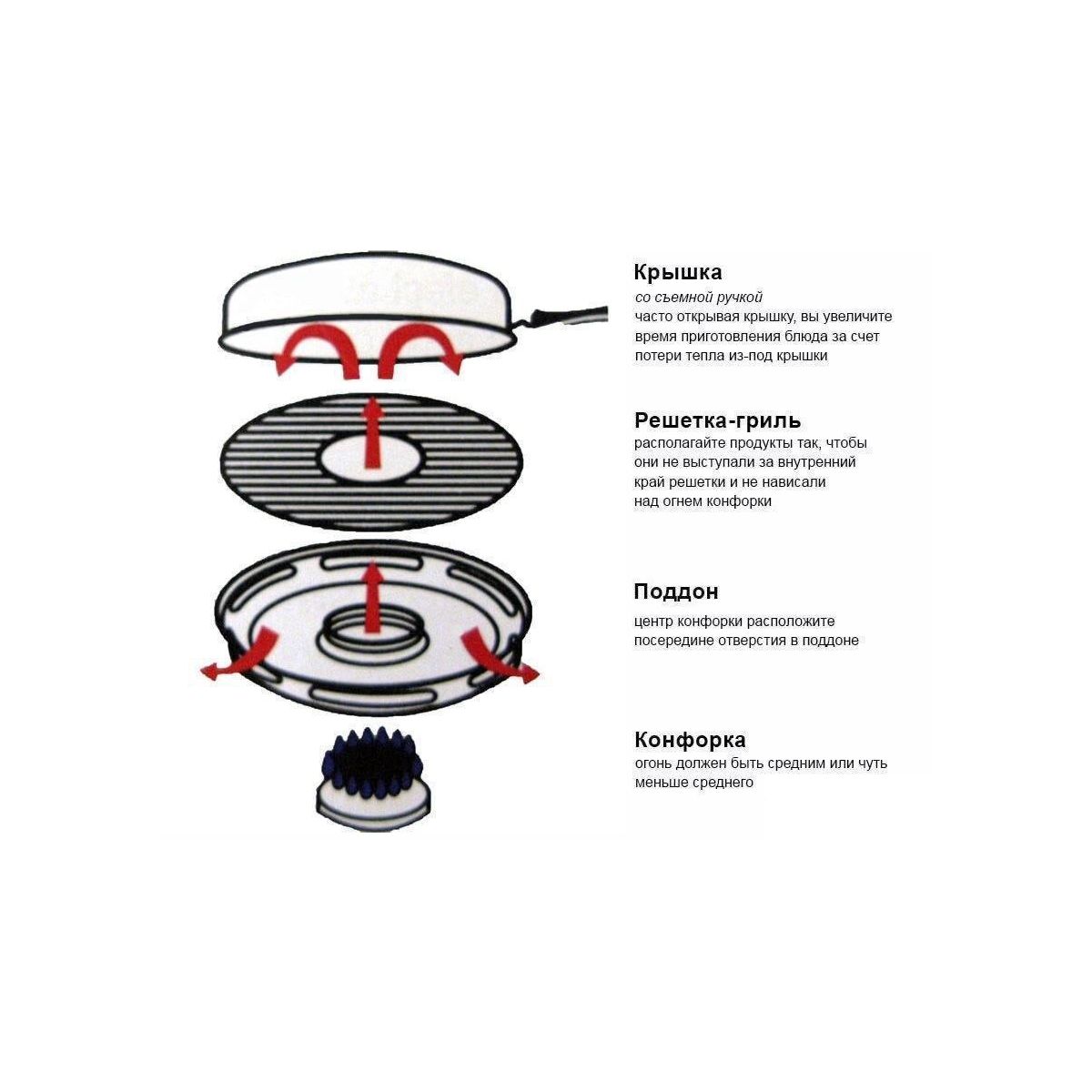 Крышка
со съемной ручкой
часто открывая крышку, вы увеличите время приготовления блюда за счет потери тепла из-под крышки

Решетка-гриль
располагайте продукты так, чтобы они не выступали за внутренний край решетки и не нависали над огнем конфорки

Поддон
центр конфорки расположите посередине отверстия в поддоне

Конфорка
огонь должен быть средним или чуть меньше среднего